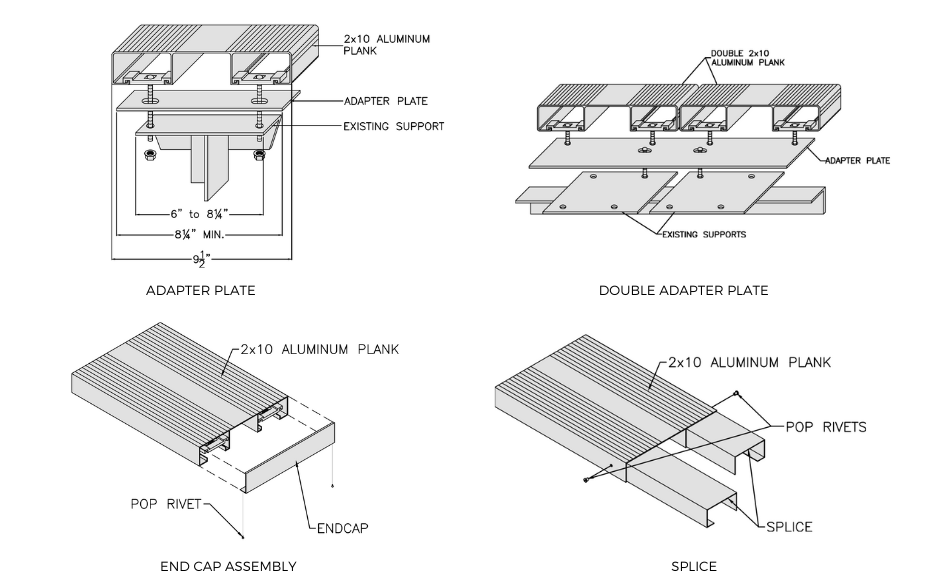 2x10 ALUMINUM PLANK

ADAPTER PLATE

EXISTING SUPPORT

6" to 8¼"

8¼" MIN.

$9\frac{1}{2}$"

ADAPTER PLATE

DOUBLE 2x10 ALUMINUM PLANK

ADAPTER PLATE

EXISTING SUPPORTS

DOUBLE ADAPTER PLATE

2x10 ALUMINUM PLANK

POP RIVET

ENDCAP

END CAP ASSEMBLY

2x10 ALUMINUM PLANK

POP RIVETS

SPLICE

SPLICE